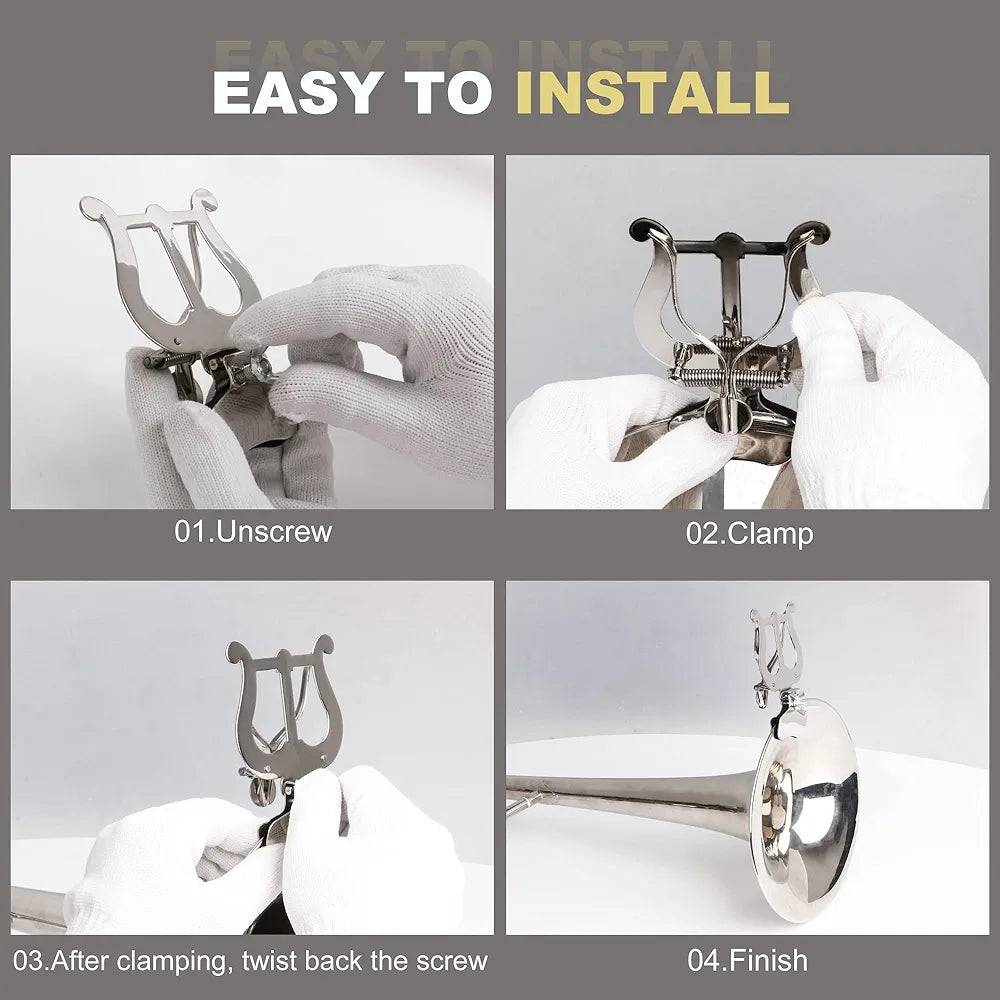 EASY TO INSTALL

01.Unscrew

02.Clamp

03.After clamping, twist back the screw

04.Finish